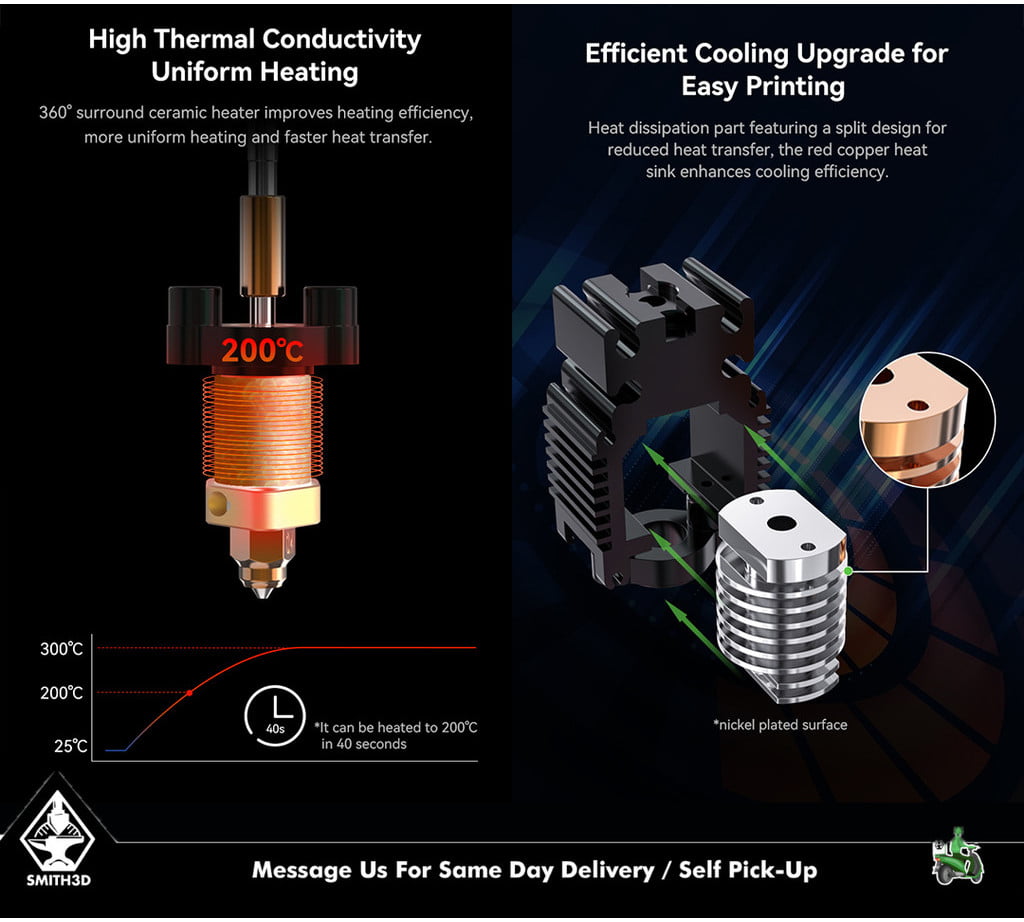 High Thermal Conductivity
Uniform Heating

360° surround ceramic heater improves heating efficiency, more uniform heating and faster heat transfer.

200℃

300℃
200℃
25℃

40s

*It can be heated to 200℃ in 40 seconds

Efficient Cooling Upgrade for Easy Printing

Heat dissipation part featuring a split design for reduced heat transfer, the red copper heat sink enhances cooling efficiency.

*nickel plated surface

SMITH3D

Message Us For Same Day Delivery / Self Pick-Up